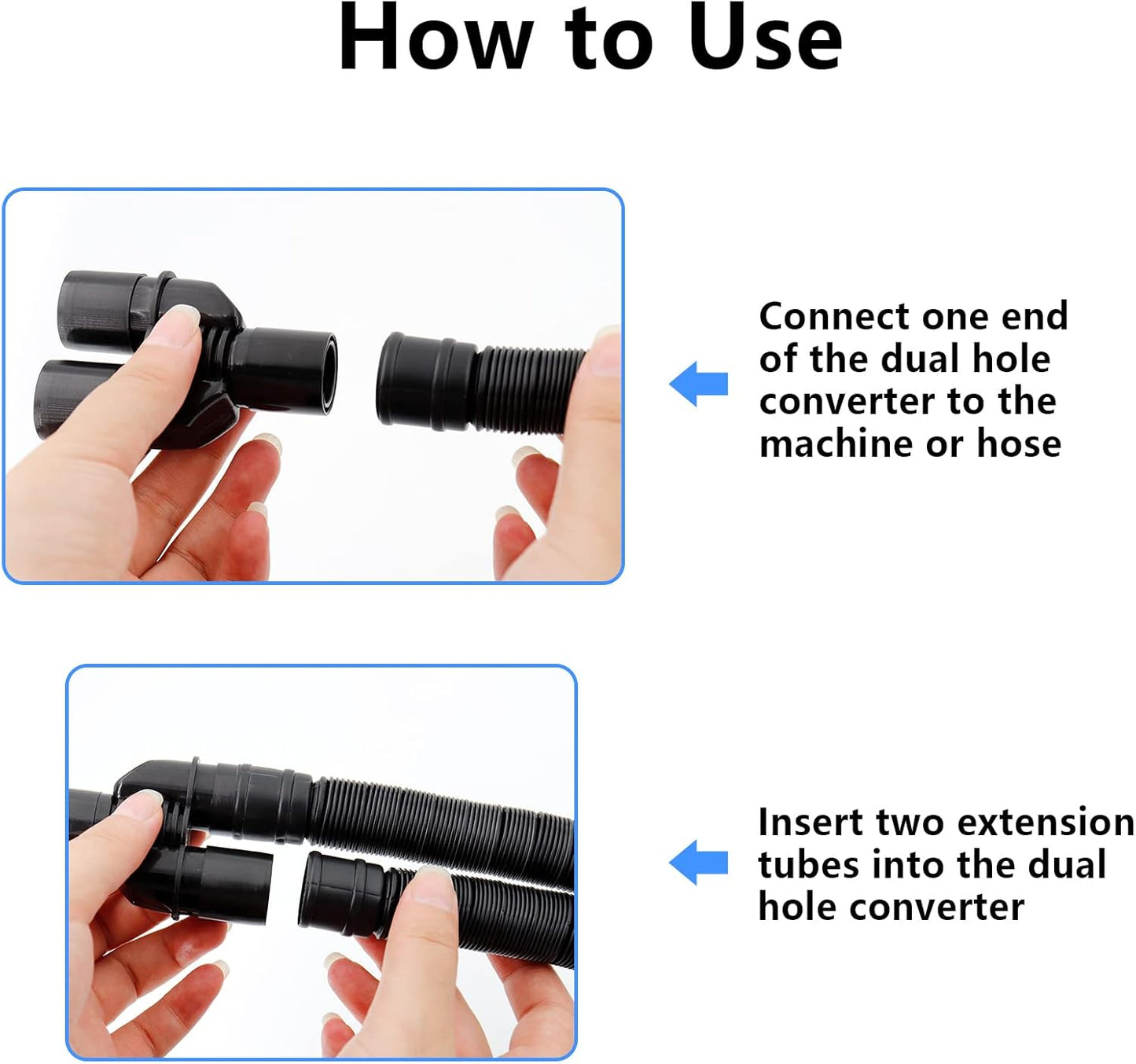 How to Use

Connect one end of the dual hole converter to the machine or hose

Insert two extension tubes into the dual hole converter