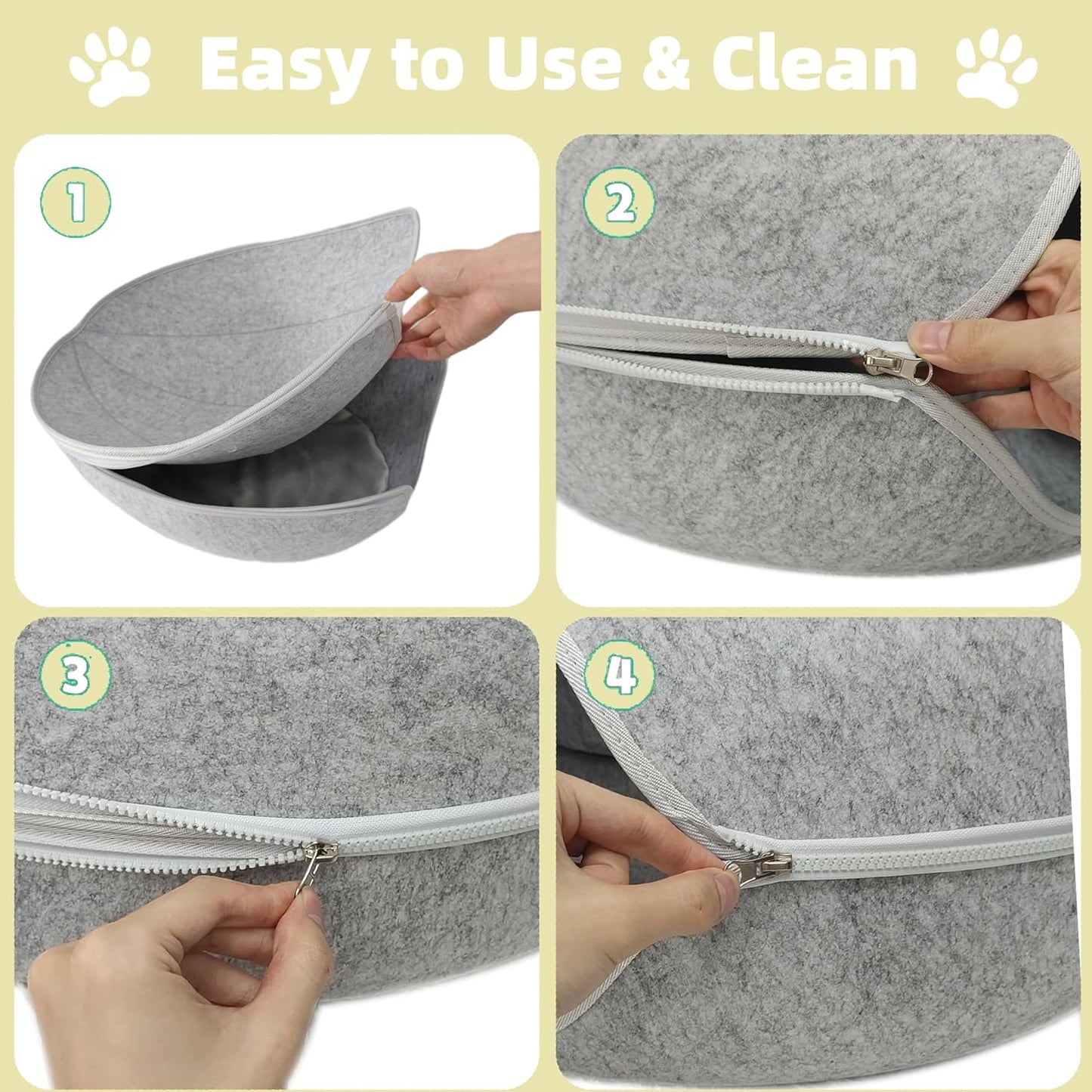 Easy to Use & Clean

1

2

3

4