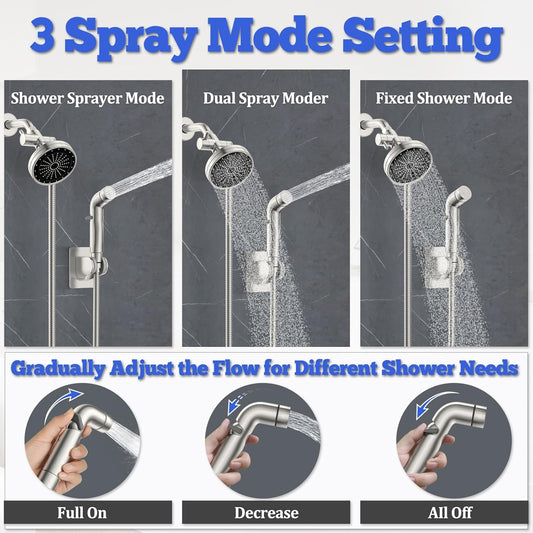 3 Spray Mode Setting

Shower Sprayer Mode

Dual Spray Moder

Fixed Shower Mode

Gradually Adjust the Flow for Different Shower Needs

Full On

Decrease

All Off