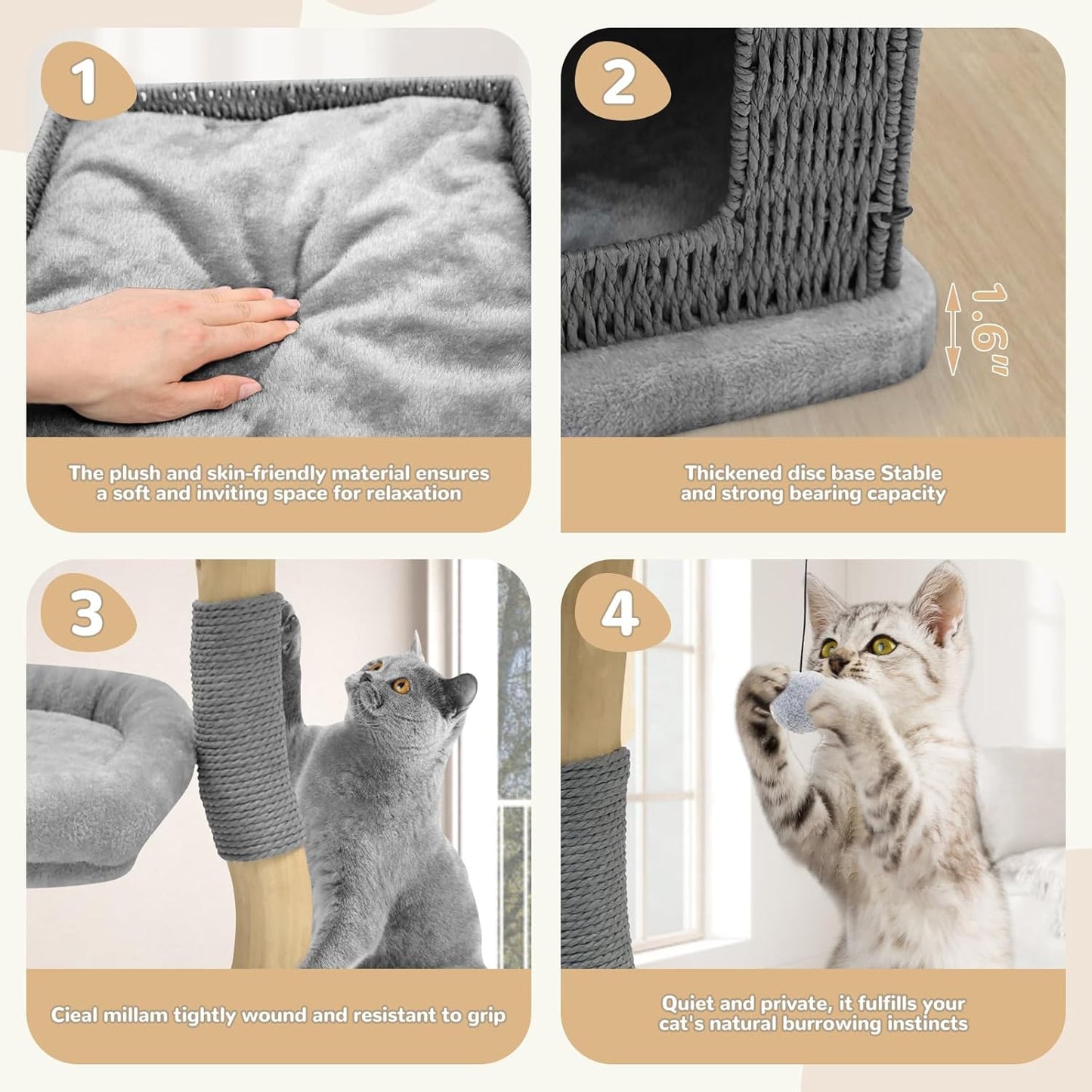 1

The plush and skin-friendly material ensures a soft and inviting space for relaxation

2

1.6"

Thickened disc base Stable and strong bearing capacity

3

Cieal millam tightly wound and resistant to grip

4

Quiet and private, it fulfills your cat's natural burrowing instincts