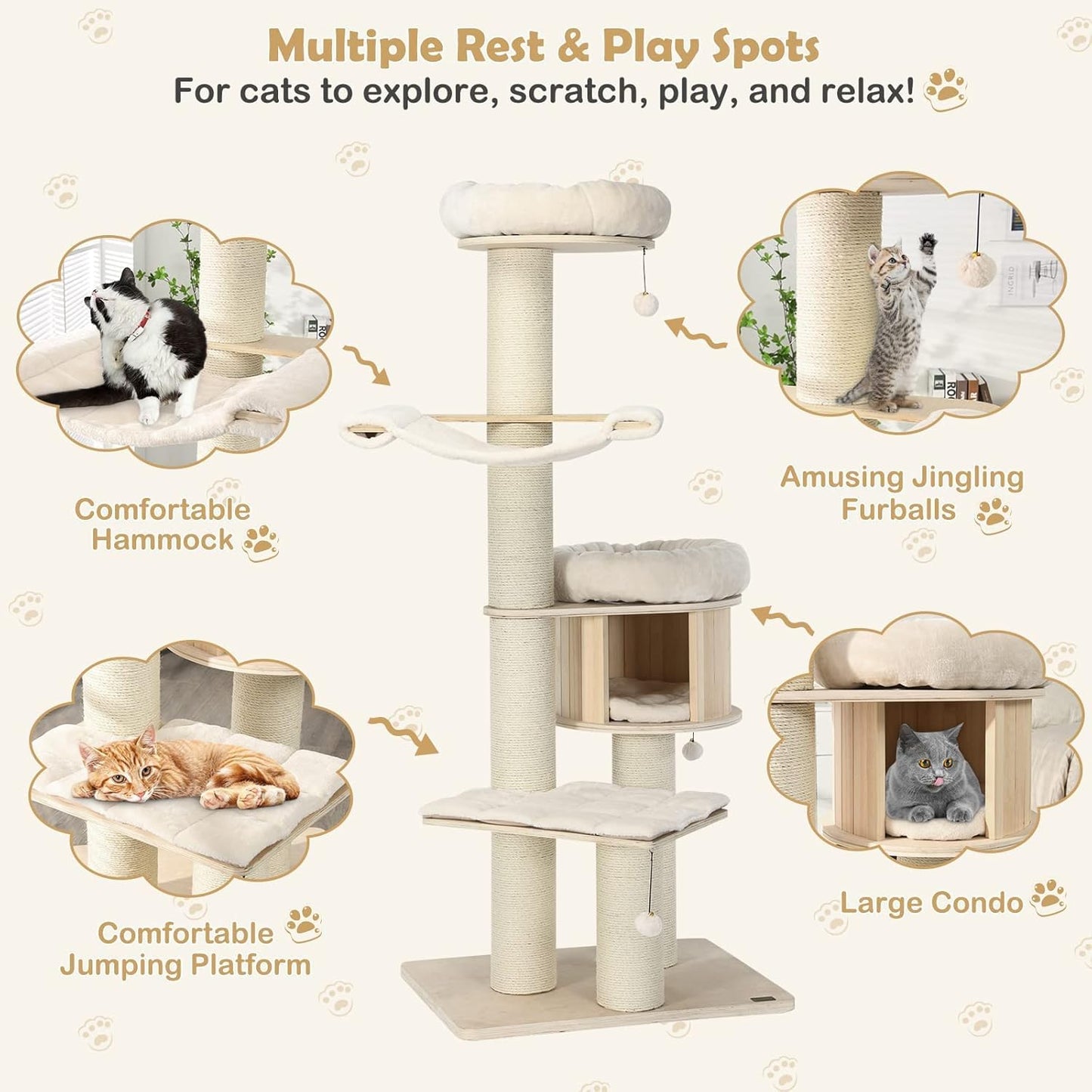 Multiple Rest & Play Spots

For cats to explore, scratch, play, and relax!

Comfortable Hammock

Amusing Jingling Furballs

Comfortable Jumping Platform

Large Condo