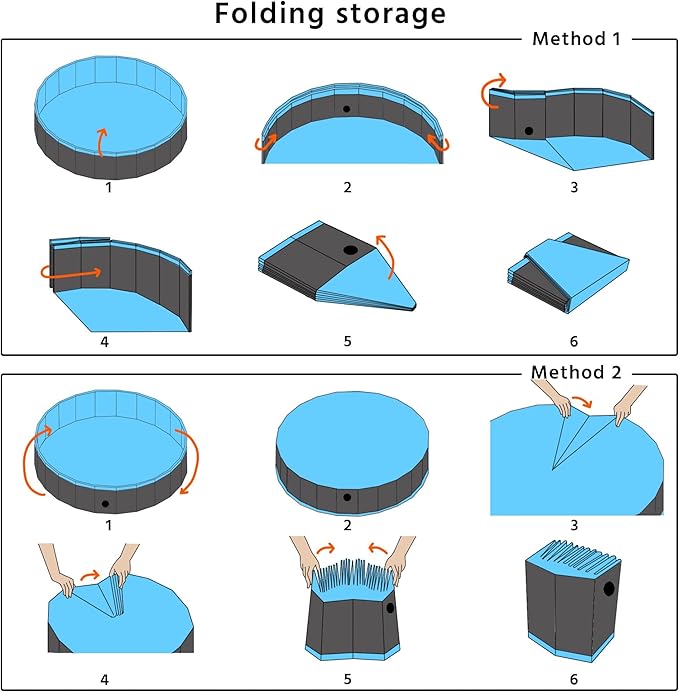 Folding storage

Method 1

1

2

3

4

5

6

Method 2

1

2

3

4

5

6