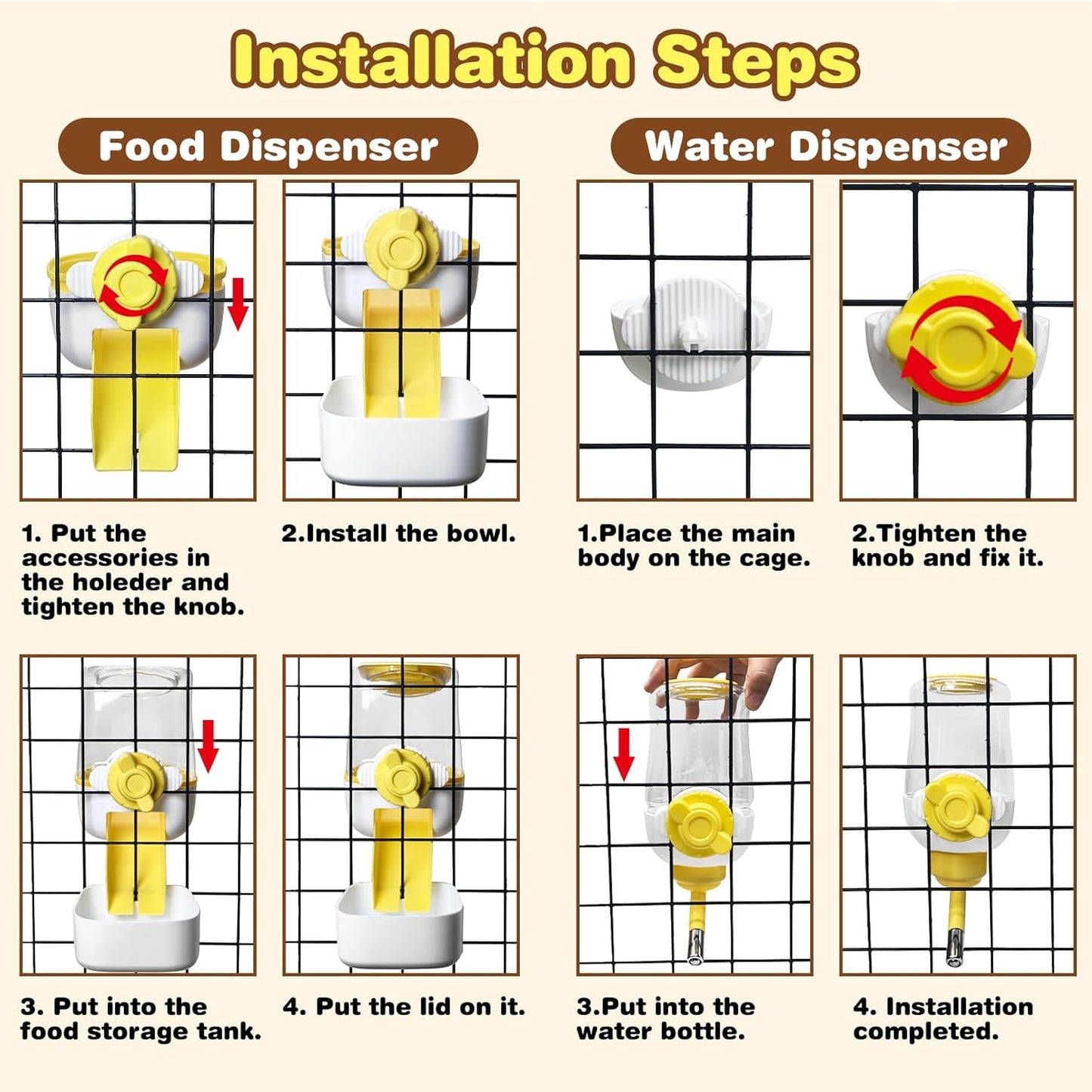 Installation Steps

Food Dispenser

1. Put the accessories in the holeder and tighten the knob.

2.Install the bowl.

3. Put into the food storage tank.

4. Put the lid on it.

Water Dispenser

1.Place the main body on the cage.

2.Tighten the knob and fix it.

3.Put into the water bottle.

4. Installation completed.