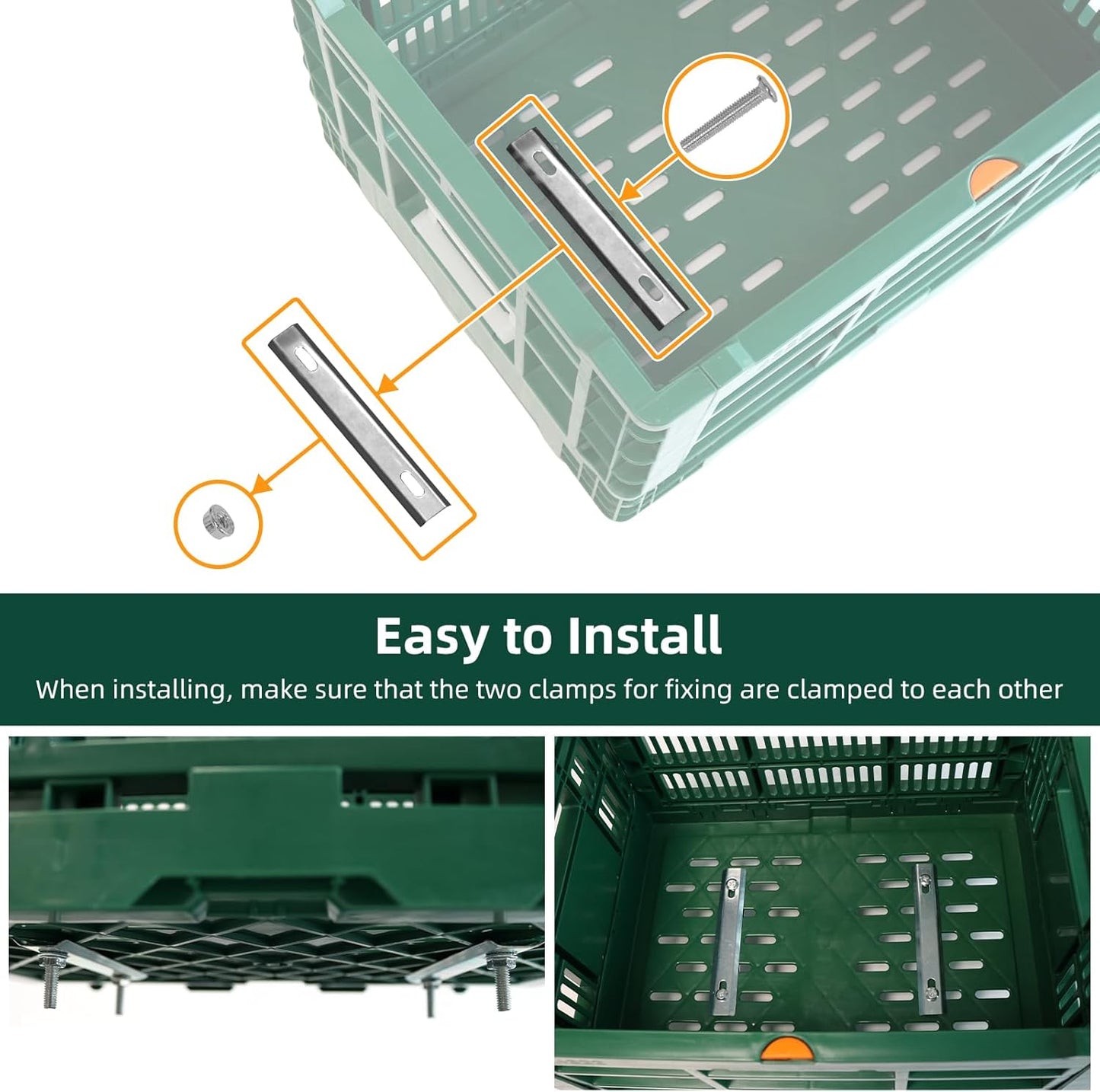 Easy to Install

When installing, make sure that the two clamps for fixing are clamped to each other