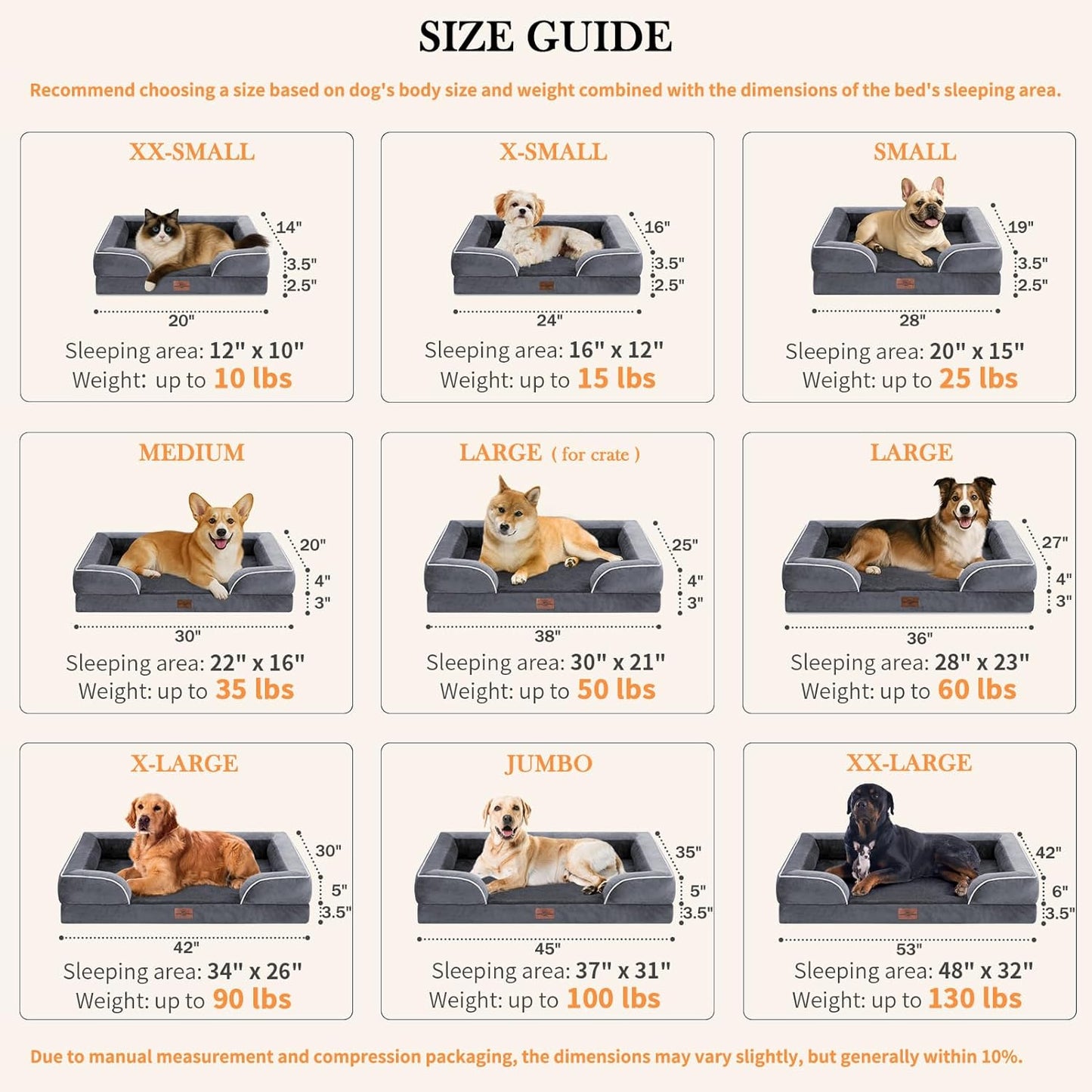 SIZE GUIDE

Recommend choosing a size based on dog's body size and weight combined with the dimensions of the bed's sleeping area.

XX-SMALL

14"
3.5"
2.5"
20"

Sleeping area: 12" x 10"
Weight: up to 10 lbs

X-SMALL

16"
3.5"
2.5"
24"

Sleeping area: 16" x 12"
Weight: up to 15 lbs

SMALL

19"
3.5"
2.5"
28"

Sleeping area: 20" x 15"
Weight: up to 25 lbs

MEDIUM

20"
4"
3"
30"

Sleeping area: 22" x 16"
Weight: up to 35 lbs

LARGE ( for crate )

25"
4"
3"
38"

Sleeping area: 30" x 21"
Weight: up to 50 lbs

LARGE

27"
4"
3"
36"

Sleeping area: 28" x 23"
Weight: up to 60 lbs

X-LARGE

30"
5"
3.5"
42"

Sleeping area: 34" x 26"
Weight: up to 90 lbs

JUMBO

35"
5"
3.5"
45"

Sleeping area: 37" x 31"
Weight: up to 100 lbs

XX-LARGE

42"
6"
3.5"
53"

Sleeping area: 48" x 32"
Weight: up to 130 lbs

Due to manual measurement and compression packaging, the dimensions may vary slightly, but generally within 10%.