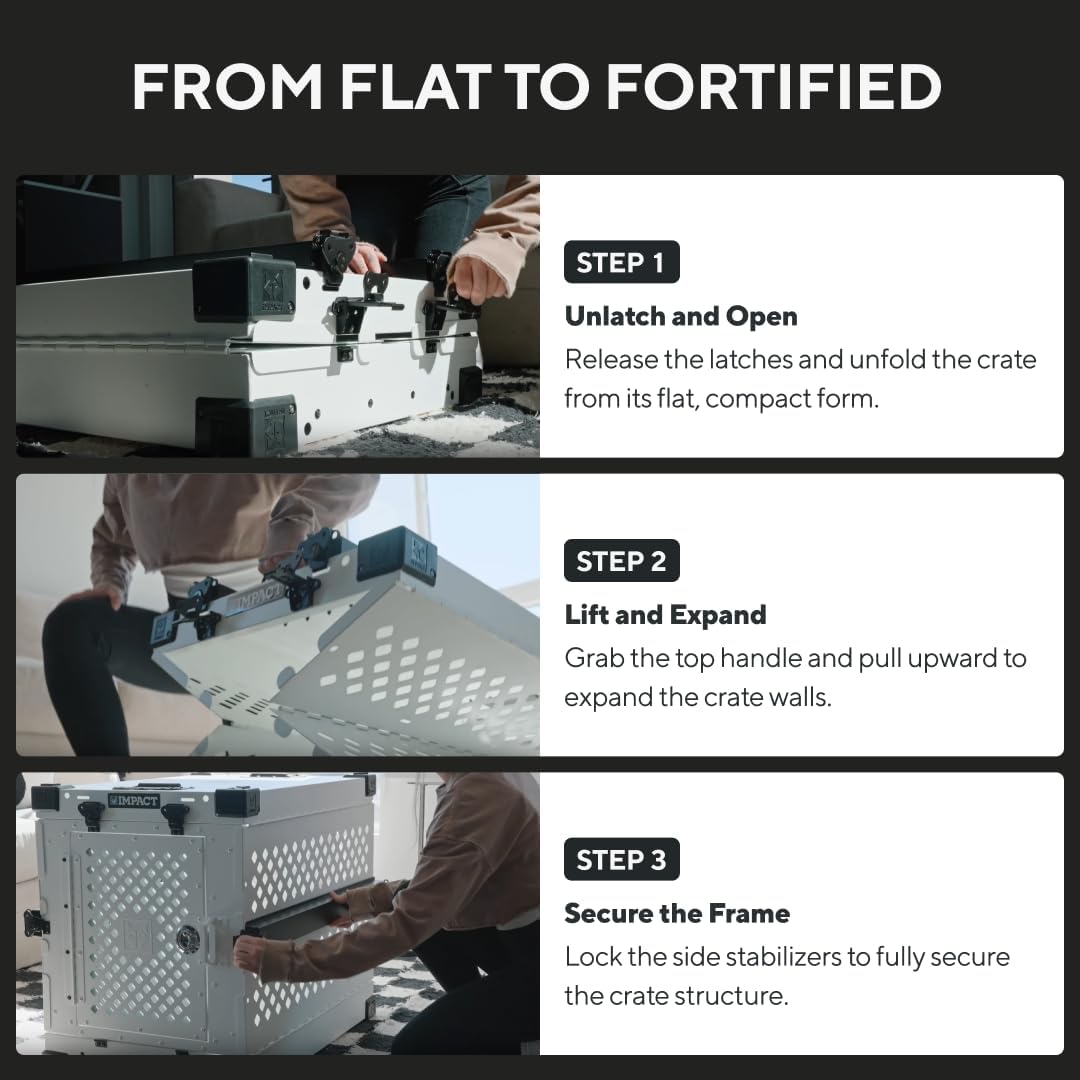 FROM FLAT TO FORTIFIED

STEP 1
Unlatch and Open
Release the latches and unfold the crate from its flat, compact form.

IMPACT

STEP 2
Lift and Expand
Grab the top handle and pull upward to expand the crate walls.

IMPACT

STEP 3
Secure the Frame
Lock the side stabilizers to fully secure the crate structure.